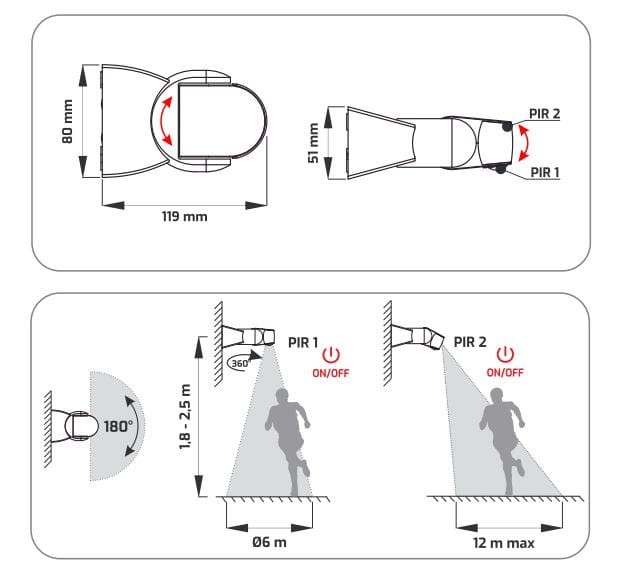 80 mm
119 mm
51 mm
PIR 2
PIR 1

180°
1,8 - 2,5 m
360°
PIR 1
ON/OFF
Ø6 m
PIR 2
ON/OFF
12 m max